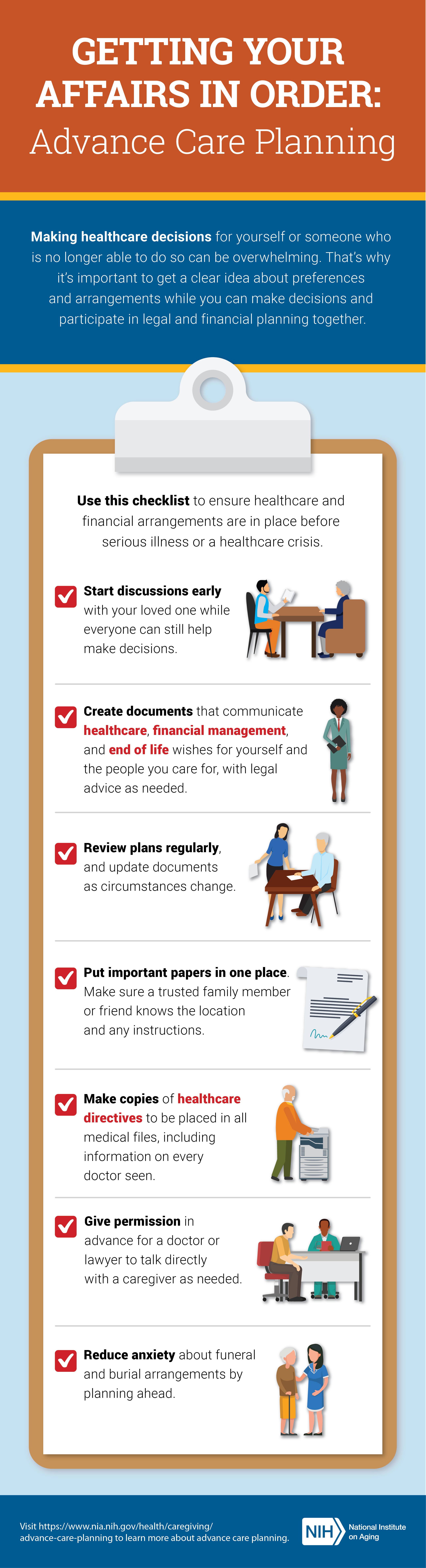 GETTING YOUR AFFAIRS IN ORDER:
Advance Care Planning

Making healthcare decisions for yourself or someone who is no longer able to do so can be overwhelming. That's why it's important to get a clear idea about preferences and arrangements while you can make decisions and participate in legal and financial planning together.

Use this checklist to ensure healthcare and financial arrangements are in place before serious illness or a healthcare crisis.

Start discussions early with your loved one while everyone can still help make decisions.

Create documents that communicate healthcare, financial management, and end of life wishes for yourself and the people you care for, with legal advice as needed.

Review plans regularly, and update documents as circumstances change.

Put important papers in one place. Make sure a trusted family member or friend knows the location and any instructions.

Make copies of healthcare directives to be placed in all medical files, including information on every doctor seen.

Give permission in advance for a doctor or lawyer to talk directly with a caregiver as needed.

Reduce anxiety about funeral and burial arrangements by planning ahead.

Visit https://www.nia.nih.gov/health/caregiving/advance-care-planning to learn more about advance care planning.

NIH National Institute on Aging